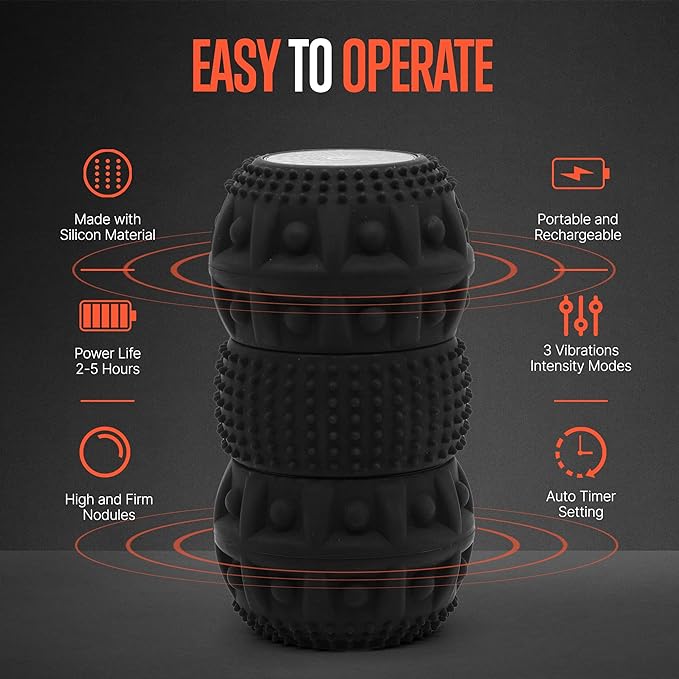 EASY TO OPERATE

Made with Silicon Material

Power Life 2-5 Hours

High and Firm Nodules

Portable and Rechargeable

3 Vibrations Intensity Modes

Auto Timer Setting