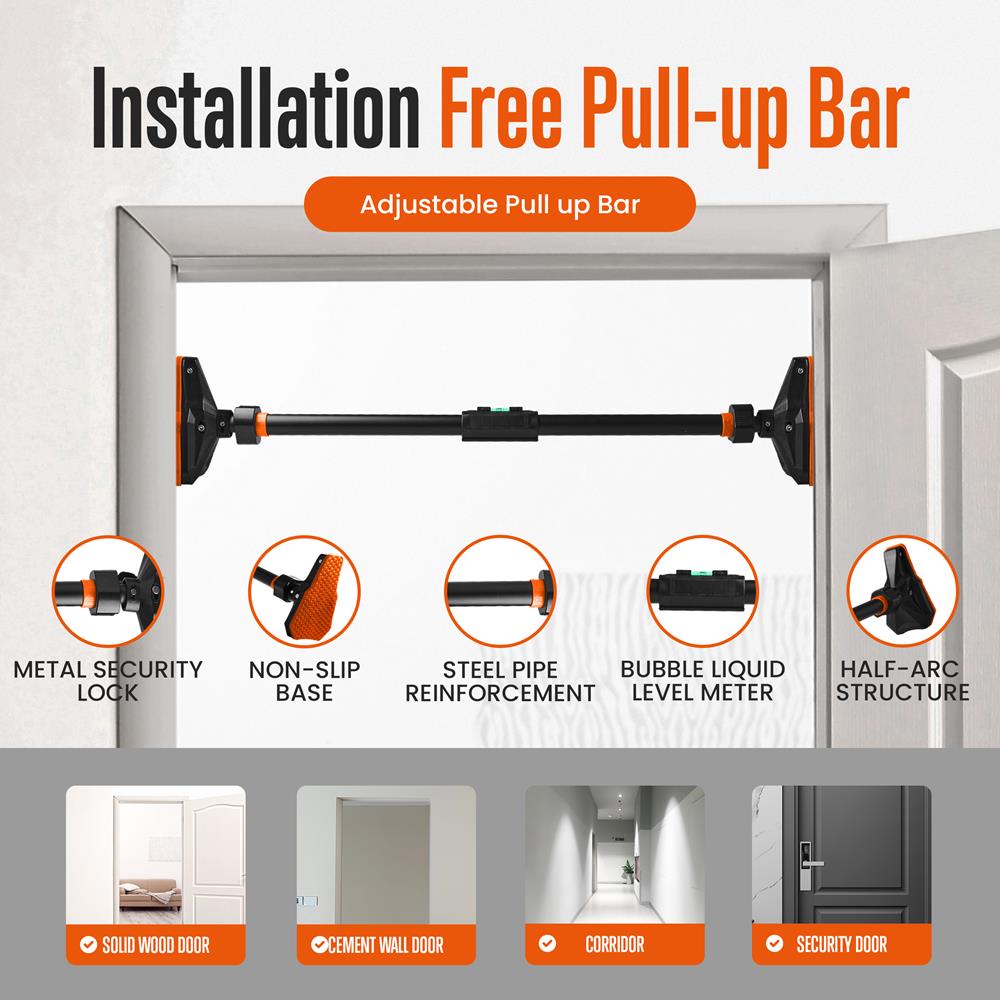 Installation Free Pull-up Bar

Adjustable Pull up Bar

METAL SECURITY LOCK

NON-SLIP BASE

STEEL PIPE REINFORCEMENT

BUBBLE LIQUID LEVEL METER

HALF-ARC STRUCTURE

SOLID WOOD DOOR

CEMENT WALL DOOR

CORRIDOR

SECURITY DOOR